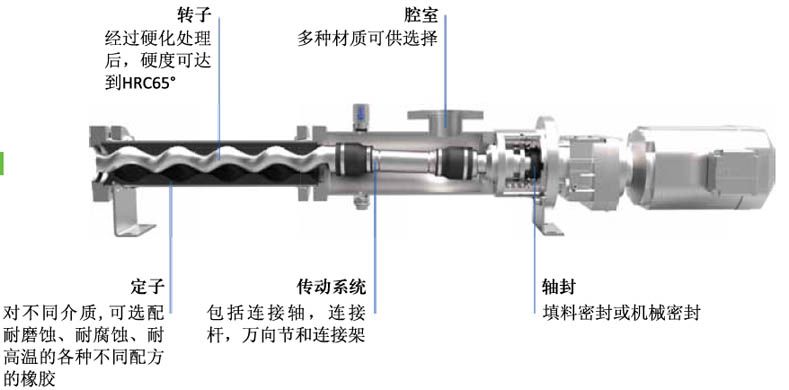 转子
经过硬化处理后，硬度可达到HRC65°

腔室
多种材质可供选择

定子
对不同介质，可选配耐磨蚀、耐腐蚀、耐高温的各种不同配方的橡胶

传动系统
包括连接轴，连接杆，万向节和连接架

轴封
填料密封或机械密封